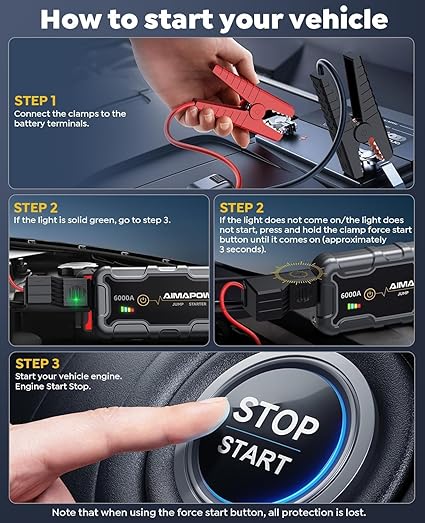 How to start your vehicle

STEP 1
Connect the clamps to the battery terminals.

STEP 2
If the light is solid green, go to step 3.

6000A AIMAPOW JUMP STARTER

STEP 2
If the light does not come on/the light does not start, press and hold the clamp force start button until it comes on (approximately 3 seconds).

6000A AIMA JUMP

STEP 3
Start your vehicle engine. Engine Start Stop.

STOP
START

Note that when using the force start button, all protection is lost.